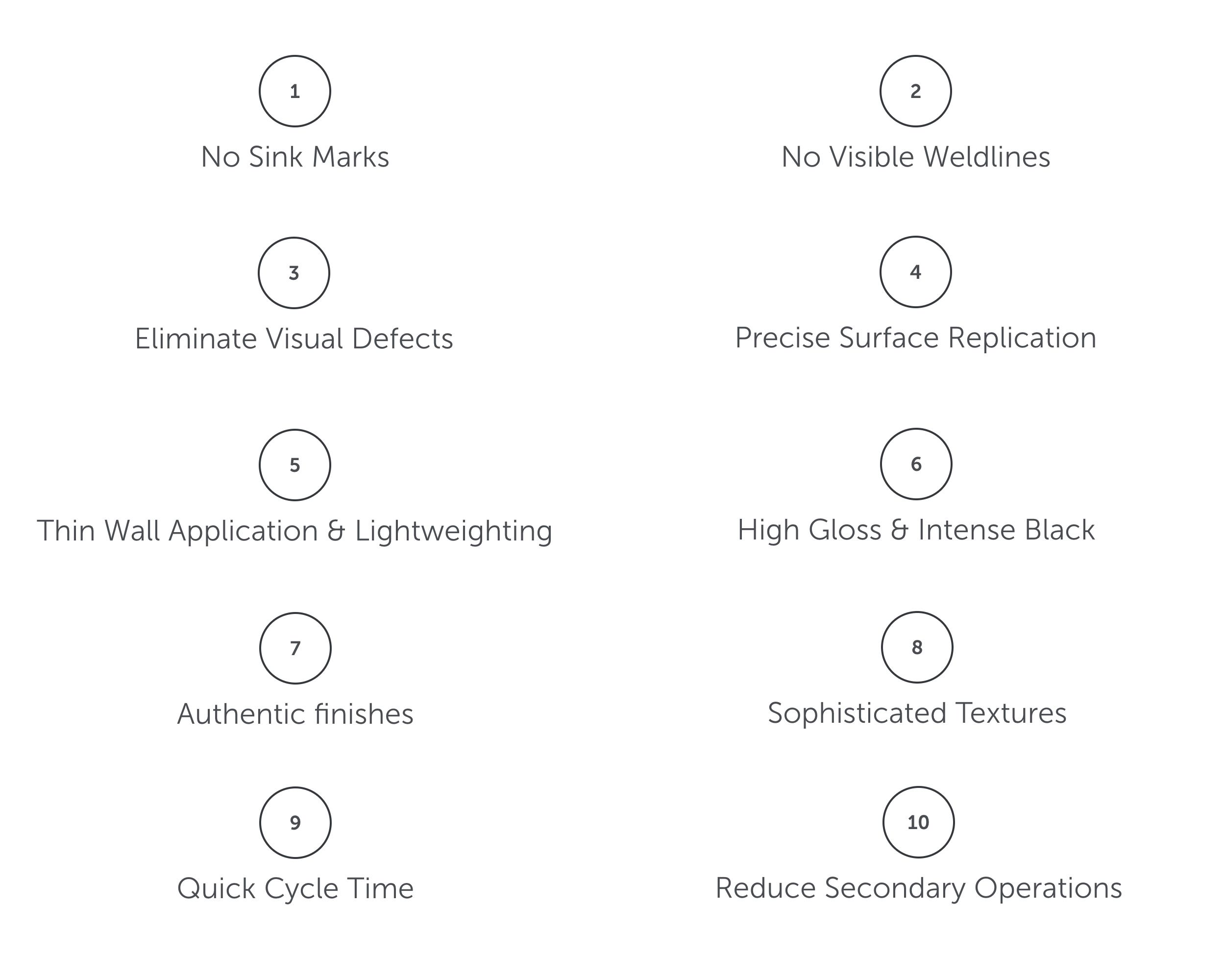 1

No Sink Marks

2

No Visible Weldlines

3

Eliminate Visual Defects

4

Precise Surface Replication

5

Thin Wall Application & Lightweighting

6

High Gloss & Intense Black

7

Authentic finishes

8

Sophisticated Textures

9

Quick Cycle Time

10

Reduce Secondary Operations